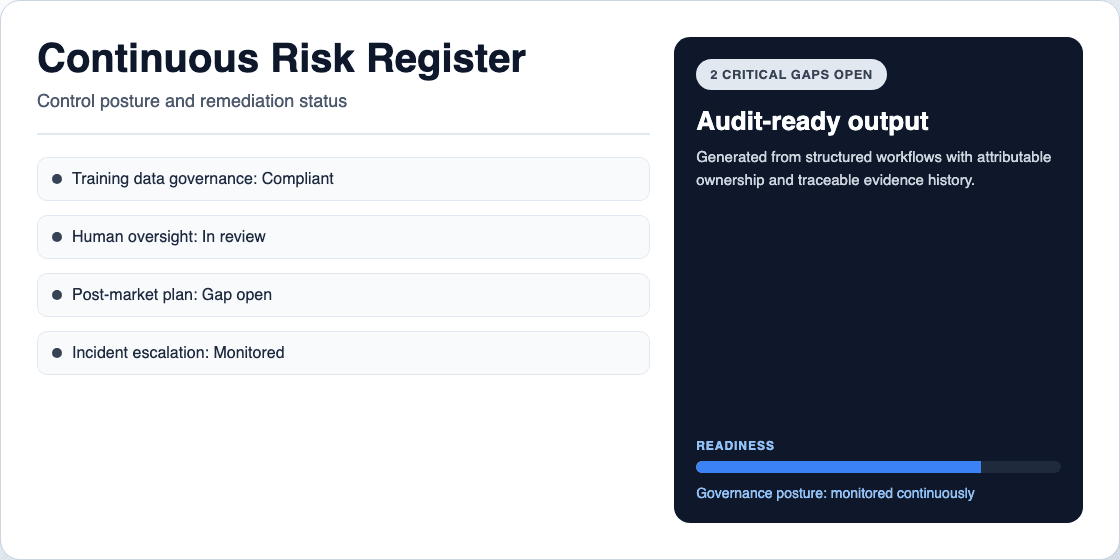 Continuous Risk Register

Control posture and remediation status

Training data governance: Compliant

Human oversight: In review

Post-market plan: Gap open

Incident escalation: Monitored

2 CRITICAL GAPS OPEN

Audit-ready output

Generated from structured workflows with attributable ownership and traceable evidence history.

READINESS

Governance posture: monitored continuously